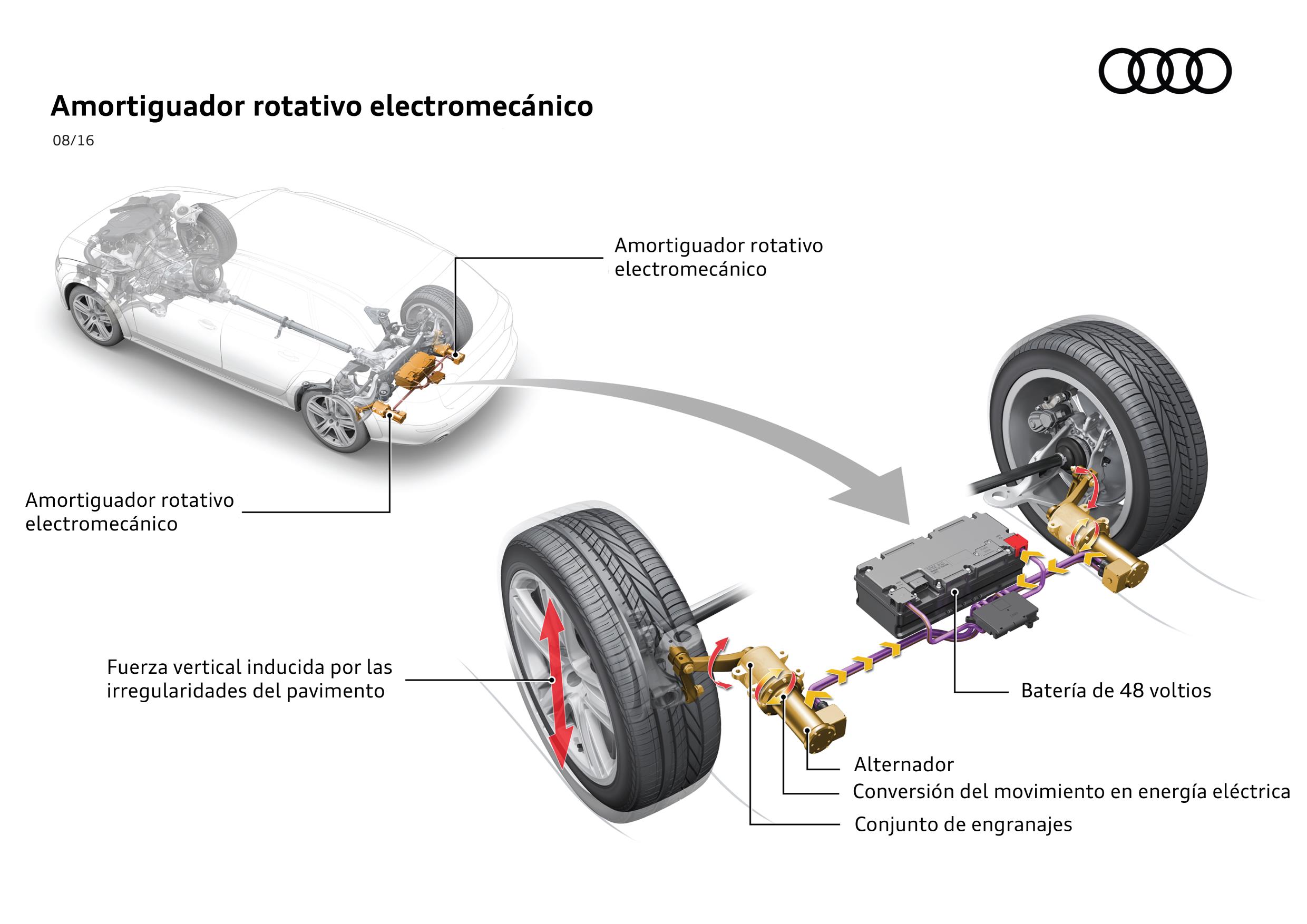 Amortiguador rotativo electromecánico

08/16

Amortiguador rotativo electromecánico

Amortiguador rotativo electromecánico

Fuerza vertical inducida por las irregularidades del pavimento

Batería de 48 voltios

Alternador

Conversión del movimiento en energía eléctrica

Conjunto de engranajes